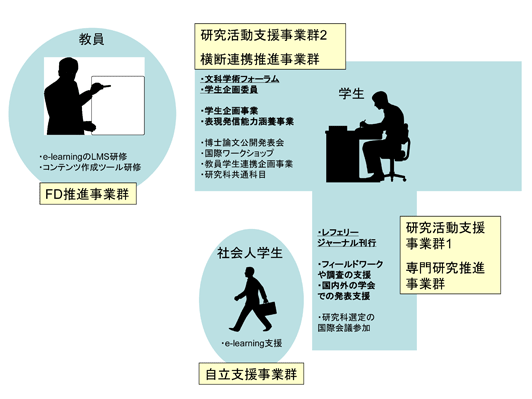 教員

・e-learningのLMS研修
・コンテンツ作成ツール研修

FD推進事業群

研究活動支援事業群2
横断連携推進事業群

・文科学術フォーラム
・学生企画委員

・学生企画事業
・表現発信能力涵養事業

・博士論文公開発表会
・国際ワークショップ
・教員学生連携企画事業
・研究科共通科目

学生

・レフェリージャーナル刊行

・フィールドワークや調査の支援
・国内外の学会での発表支援

・研究科選定の国際会議参加

研究活動支援事業群1

専門研究推進事業群

社会人学生

・e-learning支援

自立支援事業群